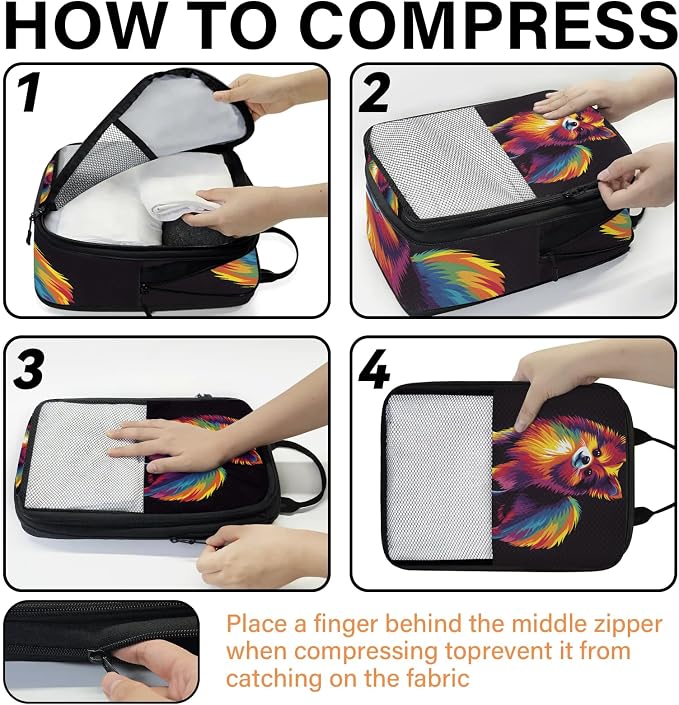 HOW TO COMPRESS

1

2

3

4

Place a finger behind the middle zipper when compressing toprevent it from catching on the fabric