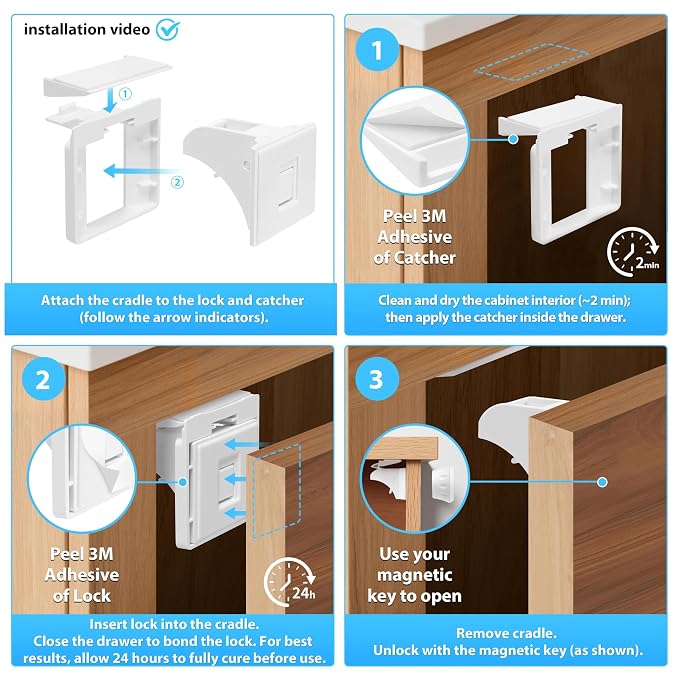 installation video

①

②

Attach the cradle to the lock and catcher (follow the arrow indicators).

1

Peel 3M Adhesive of Catcher

2min

Clean and dry the cabinet interior (~2 min); then apply the catcher inside the drawer.

2

Peel 3M Adhesive of Lock

24h

Insert lock into the cradle. Close the drawer to bond the lock. For best results, allow 24 hours to fully cure before use.

3

Use your magnetic key to open

Remove cradle. Unlock with the magnetic key (as shown).