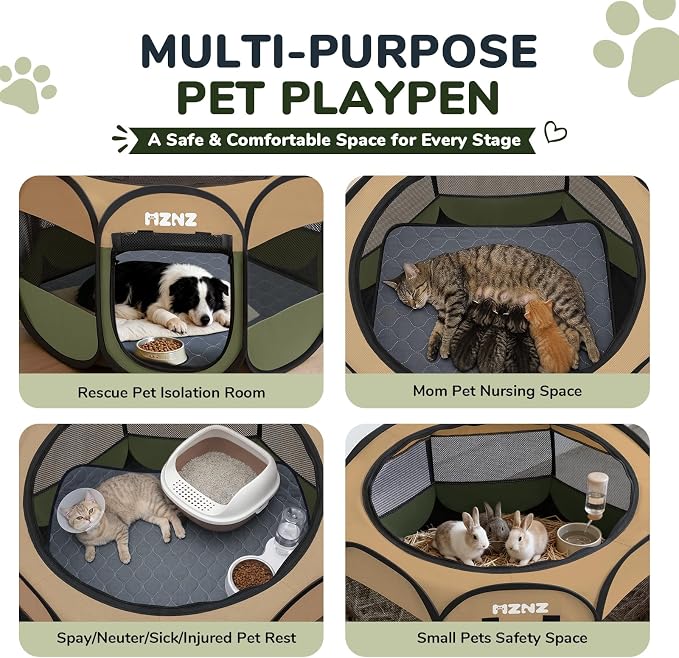 MULTI-PURPOSE
PET PLAYPEN

A Safe & Comfortable Space for Every Stage

MZNZ

Rescue Pet Isolation Room

Mom Pet Nursing Space

Spay/Neuter/Sick/Injured Pet Rest

MZNZ

Small Pets Safety Space