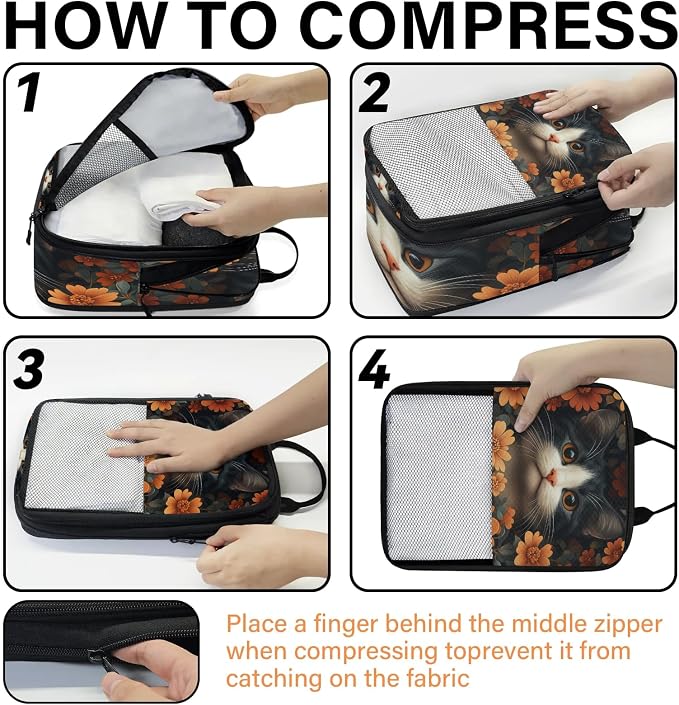 HOW TO COMPRESS

1

2

3

4

Place a finger behind the middle zipper when compressing toprevent it from catching on the fabric