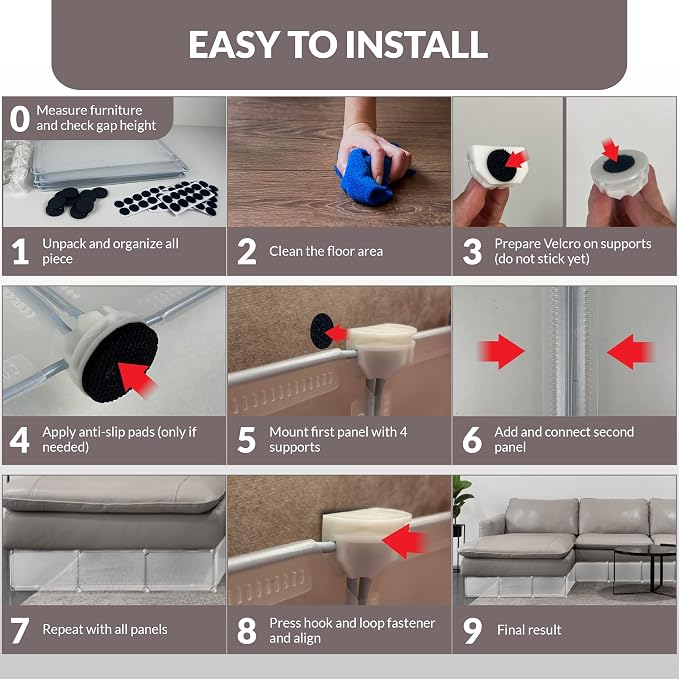 EASY TO INSTALL

0 Measure furniture and check gap height

1 Unpack and organize all piece

2 Clean the floor area

3 Prepare Velcro on supports (do not stick yet)

4 Apply anti-slip pads (only if needed)

5 Mount first panel with 4 supports

6 Add and connect second panel

7 Repeat with all panels

8 Press hook and loop fastener and align

9 Final result