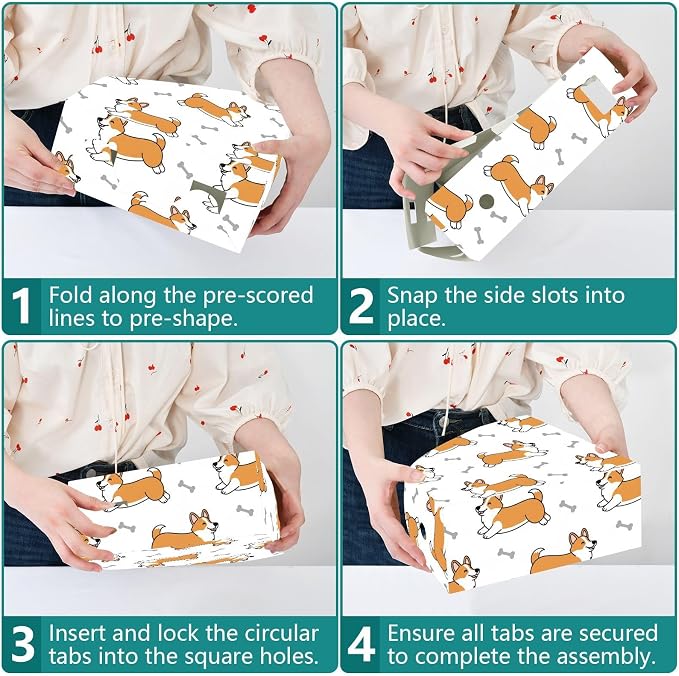 1 Fold along the pre-scored lines to pre-shape.

2 Snap the side slots into place.

3 Insert and lock the circular tabs into the square holes.

4 Ensure all tabs are secured to complete the assembly.