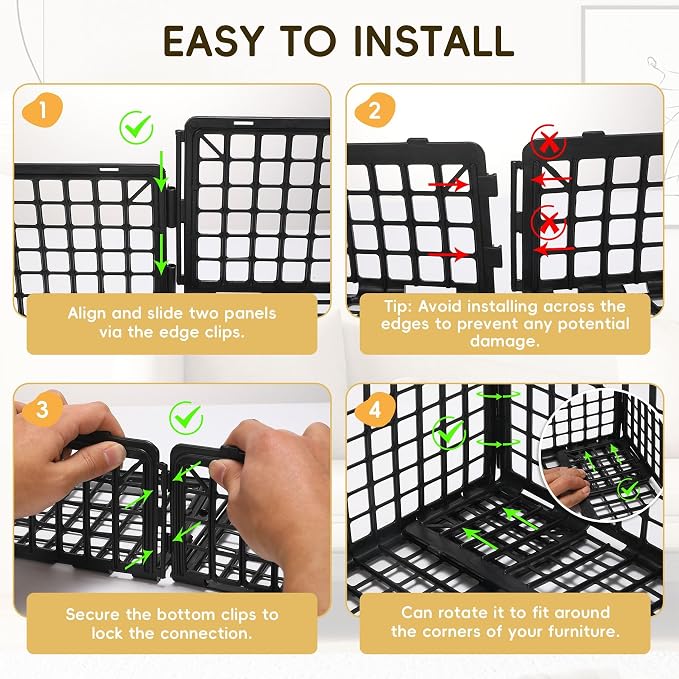 EASY TO INSTALL

1

Align and slide two panels via the edge clips.

2

Tip: Avoid installing across the edges to prevent any potential damage.

3

Secure the bottom clips to lock the connection.

4

Can rotate it to fit around the corners of your furniture.