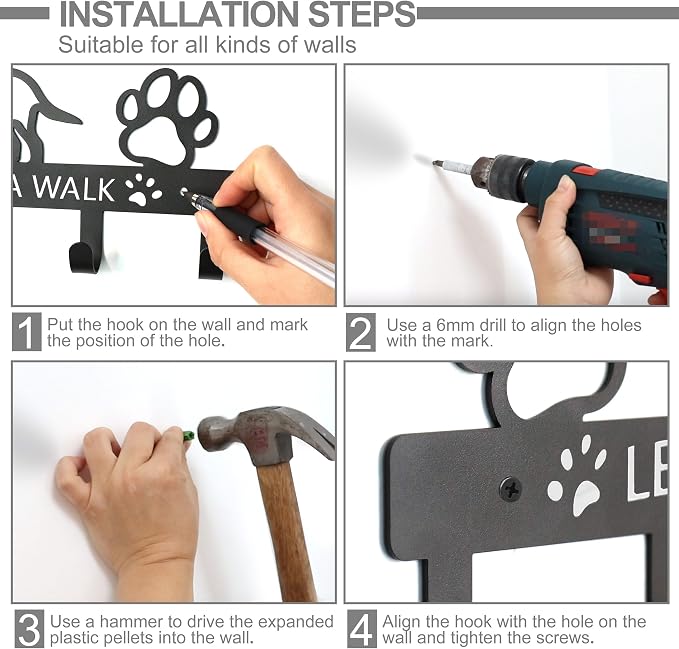 INSTALLATION STEPS
Suitable for all kinds of walls

A WALK

1 Put the hook on the wall and mark the position of the hole.

2 Use a 6mm drill to align the holes with the mark.

LE

3 Use a hammer to drive the expanded plastic pellets into the wall.

4 Align the hook with the hole on the wall and tighten the screws.