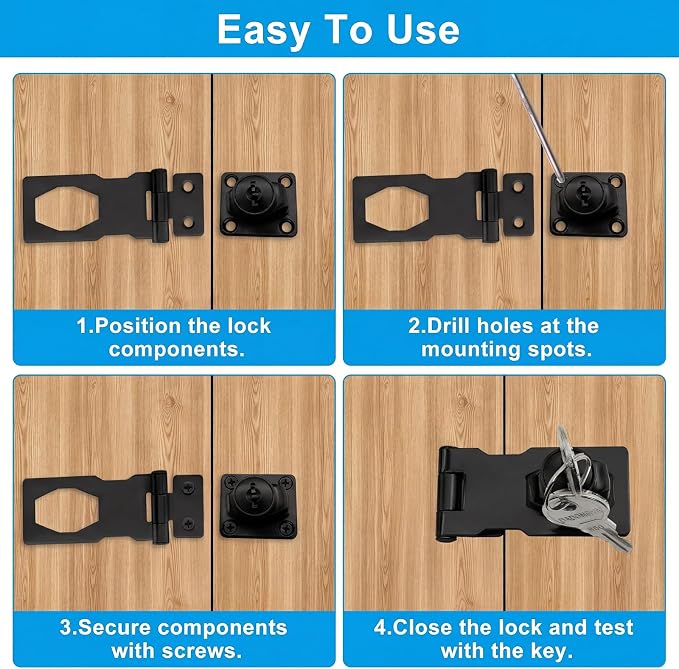 Easy To Use

1.Position the lock components.

2.Drill holes at the mounting spots.

3.Secure components with screws.

4.Close the lock and test with the key.