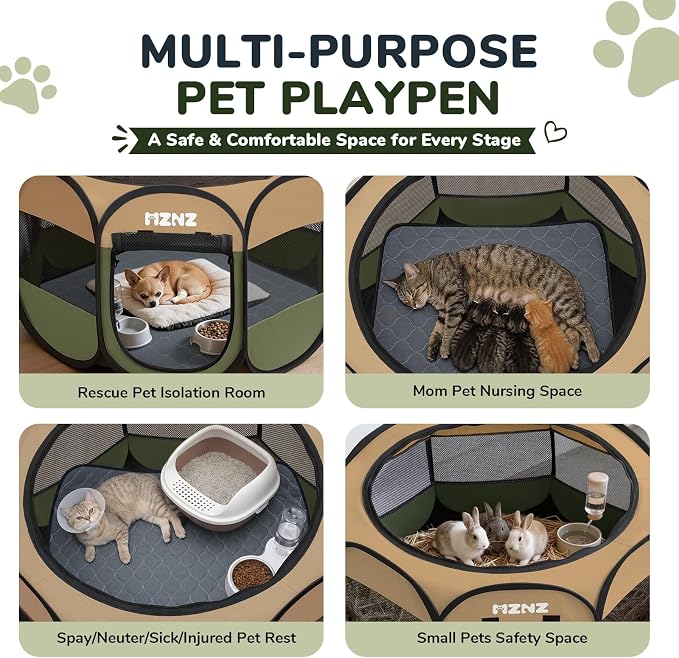 MULTI-PURPOSE
PET PLAYPEN

A Safe & Comfortable Space for Every Stage

MZNZ

Rescue Pet Isolation Room

Mom Pet Nursing Space

Spay/Neuter/Sick/Injured Pet Rest

MZNZ

Small Pets Safety Space