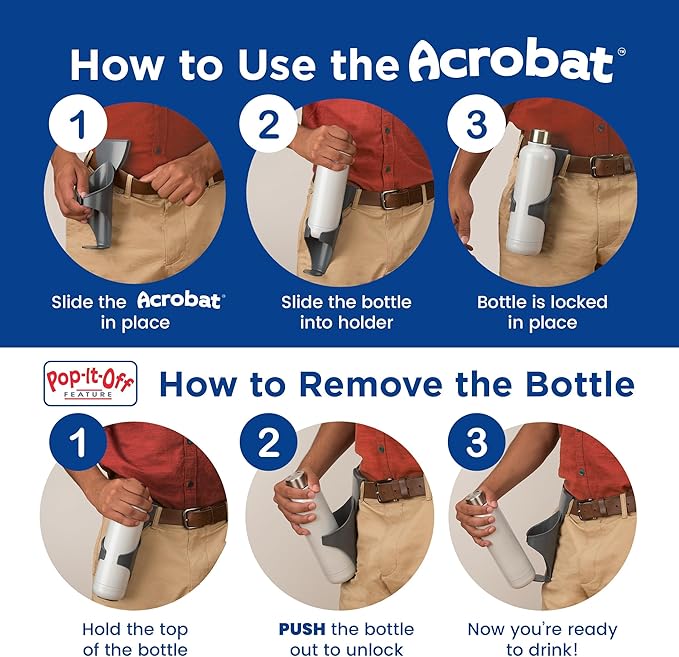 How to Use the Acrobat™

1

2

3

Slide the Acrobat® in place

Slide the bottle into holder

Bottle is locked in place

Pop-It-Off FEATURE

How to Remove the Bottle

1

2

3

Hold the top of the bottle

PUSH the bottle out to unlock

Now you're ready to drink!