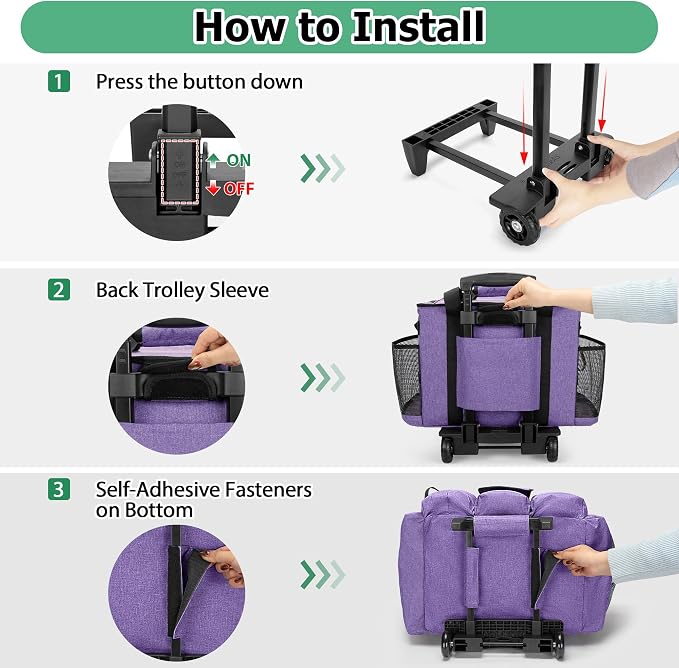 How to Install

1 Press the button down

ON

OFF

2 Back Trolley Sleeve

3 Self-Adhesive Fasteners on Bottom