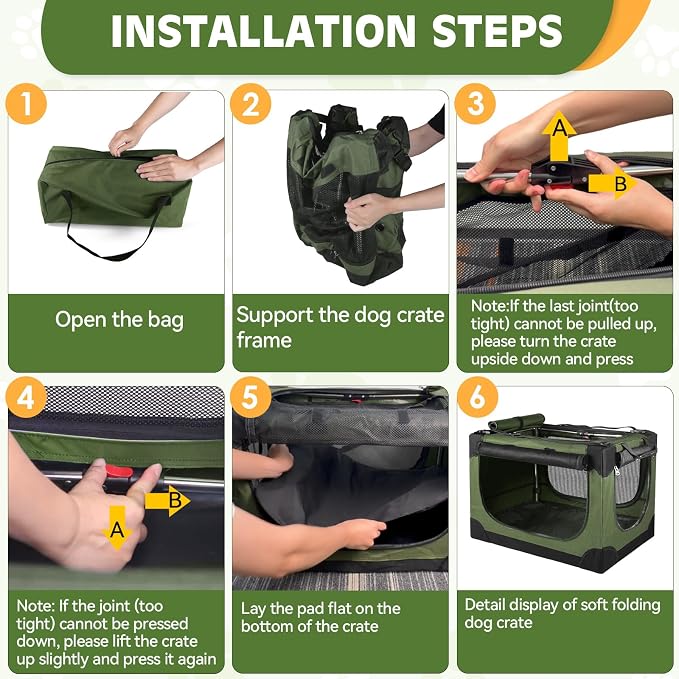 INSTALLATION STEPS

1

Open the bag

2

Support the dog crate frame

3

A

B

Note:If the last joint(too tight) cannot be pulled up, please turn the crate upside down and press

4

B

A

Note: If the joint (too tight) cannot be pressed down, please lift the crate up slightly and press it again

5

Lay the pad flat on the bottom of the crate

6

Detail display of soft folding dog crate