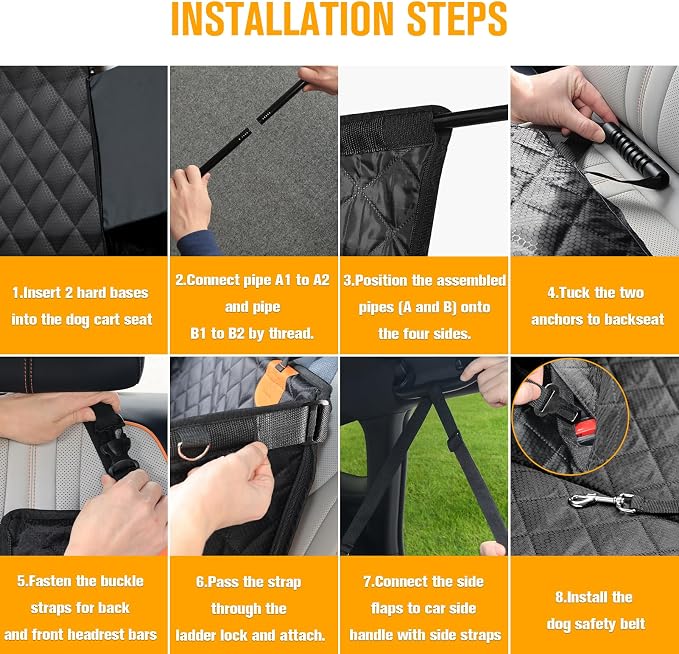 INSTALLATION STEPS

1.Insert 2 hard bases into the dog cart seat

2.Connect pipe A1 to A2 and pipe B1 to B2 by thread.

3.Position the assembled pipes (A and B) onto the four sides.

4.Tuck the two anchors to backseat

5.Fasten the buckle straps for back and front headrest bars

6.Pass the strap through the ladder lock and attach.

7.Connect the side flaps to car side handle with side straps

8.Install the dog safety belt