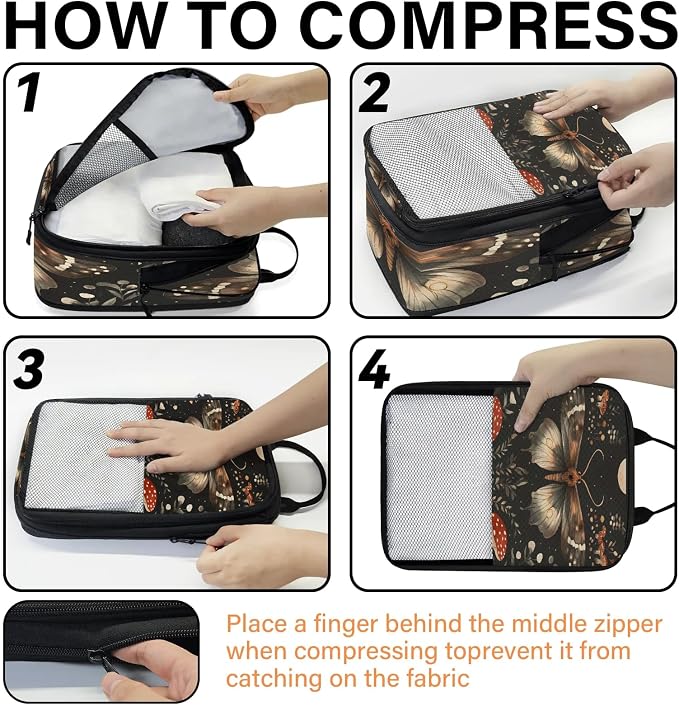 HOW TO COMPRESS

1

2

3

4

Place a finger behind the middle zipper when compressing toprevent it from catching on the fabric