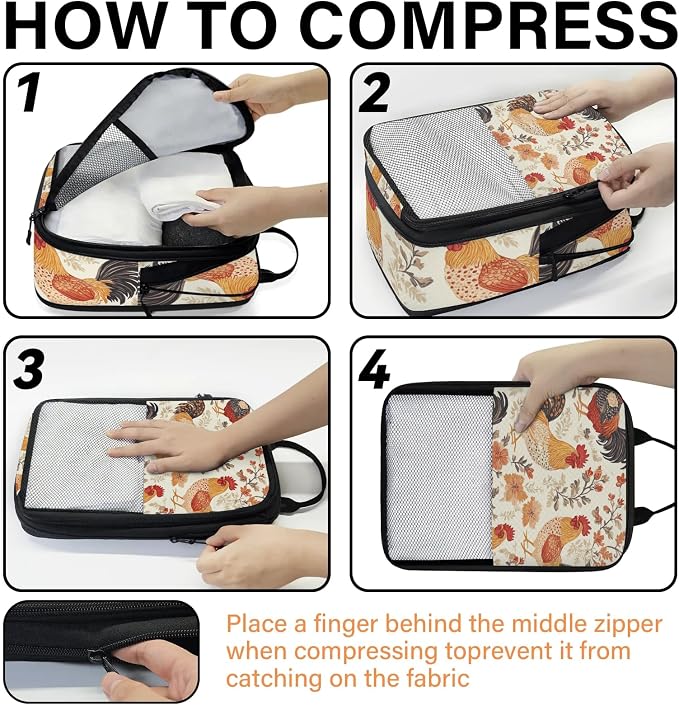 HOW TO COMPRESS

1

2

3

4

Place a finger behind the middle zipper when compressing toprevent it from catching on the fabric