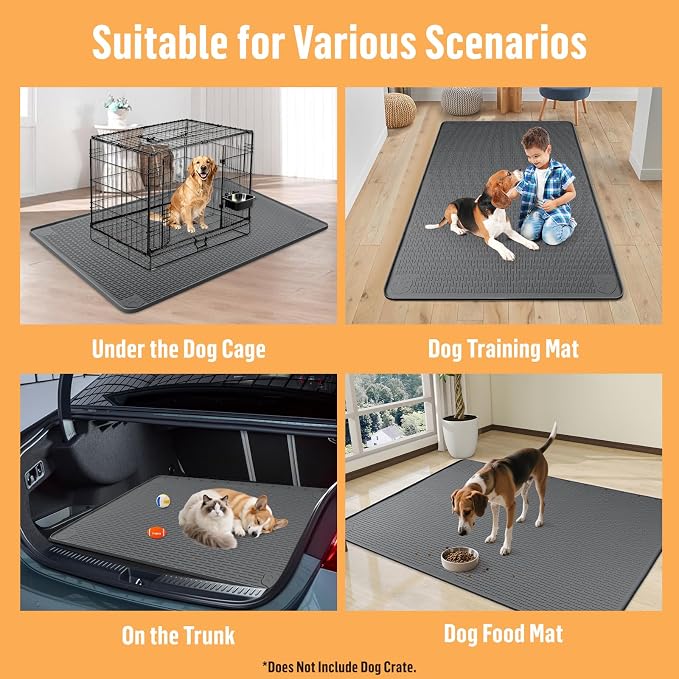 Suitable for Various Scenarios

Under the Dog Cage

Dog Training Mat

On the Trunk

Dog Food Mat

*Does Not Include Dog Crate.