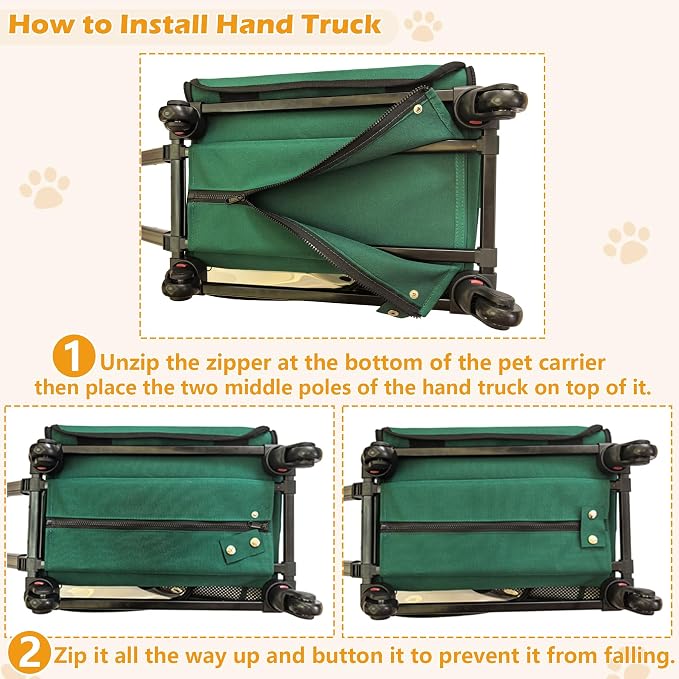 How to Install Hand Truck

1 Unzip the zipper at the bottom of the pet carrier then place the two middle poles of the hand truck on top of it.

2 Zip it all the way up and button it to prevent it from falling.