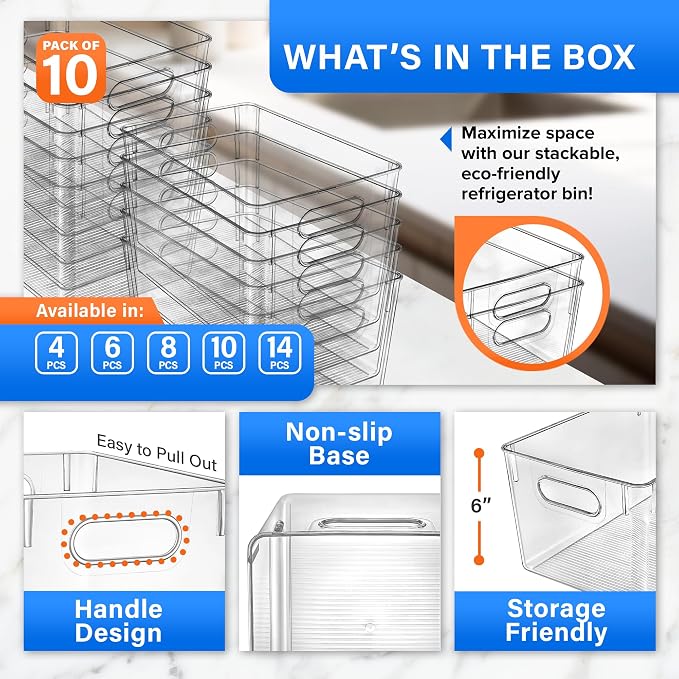 PACK OF 10

WHAT'S IN THE BOX

Maximize space with our stackable, eco-friendly refrigerator bin!

Available in:

4 PCS
6 PCS
8 PCS
10 PCS
14 PCS

Easy to Pull Out

Handle Design

Non-slip Base

6"

Storage Friendly