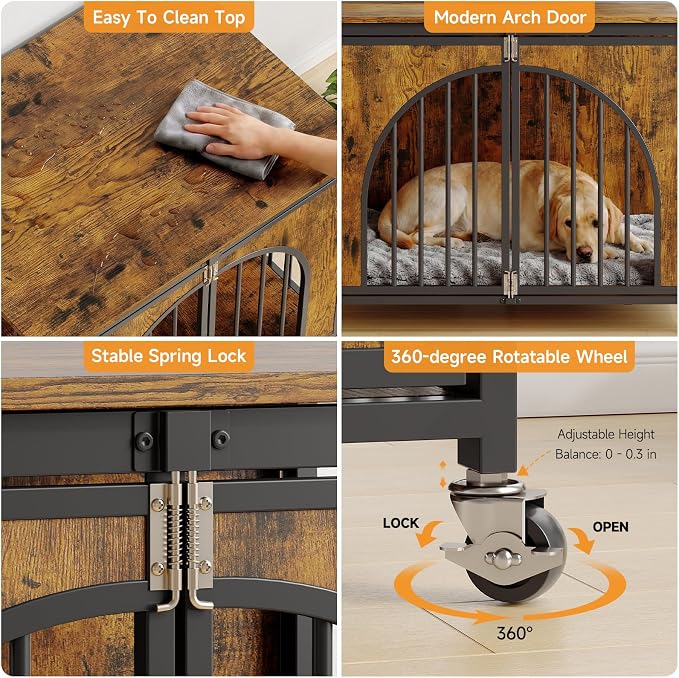 Easy To Clean Top

Modern Arch Door

Stable Spring Lock

360-degree Rotatable Wheel

Adjustable Height
Balance: 0 - 0.3 in

LOCK

OPEN

360°