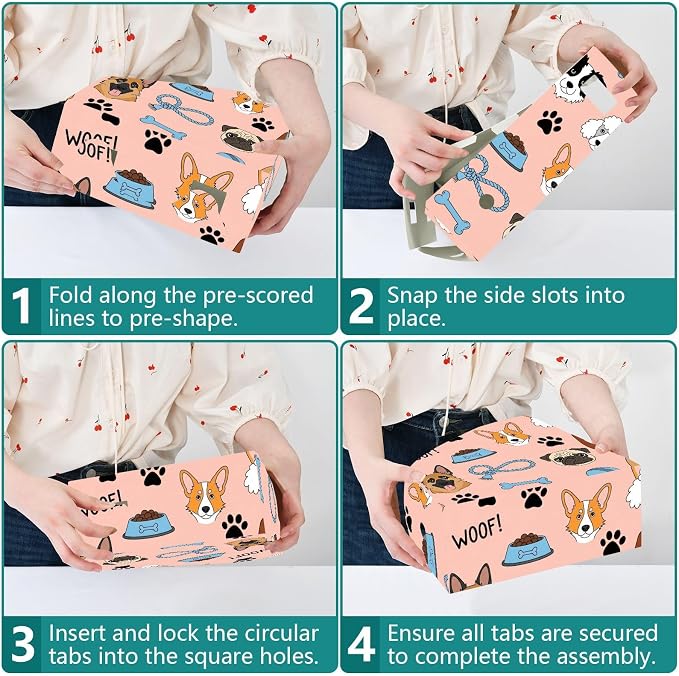 WOOF!

1 Fold along the pre-scored lines to pre-shape.

2 Snap the side slots into place.

WOOF!

3 Insert and lock the circular tabs into the square holes.

WOOF!

4 Ensure all tabs are secured to complete the assembly.