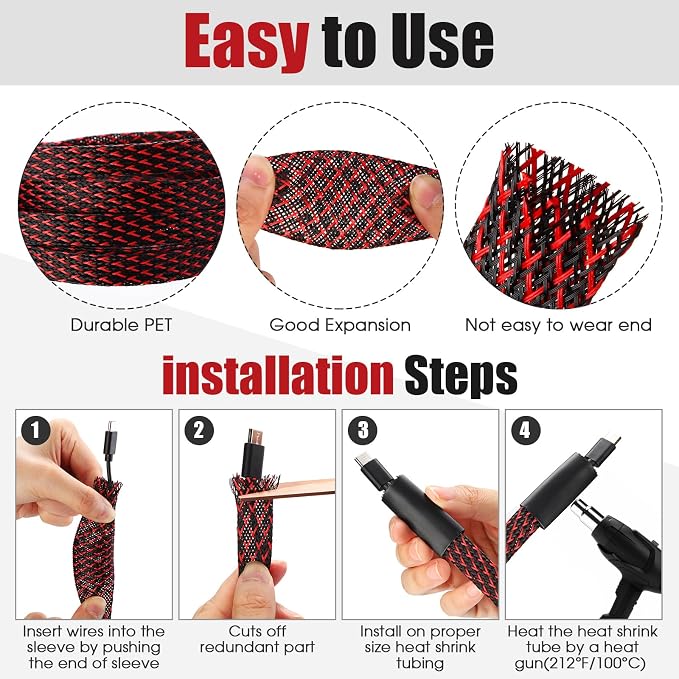 Easy to Use

Durable PET

Good Expansion

Not easy to wear end

installation Steps

1

Insert wires into the sleeve by pushing the end of sleeve

2

Cuts off redundant part

3

Install on proper size heat shrink tubing

4

Heat the heat shrink tube by a heat gun(212°F/100°C)