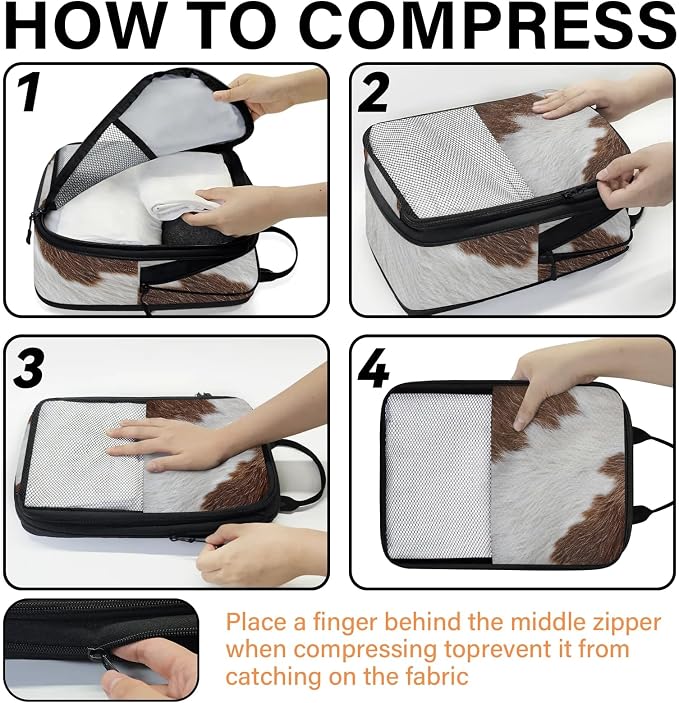 HOW TO COMPRESS

1

2

3

4

Place a finger behind the middle zipper when compressing toprevent it from catching on the fabric