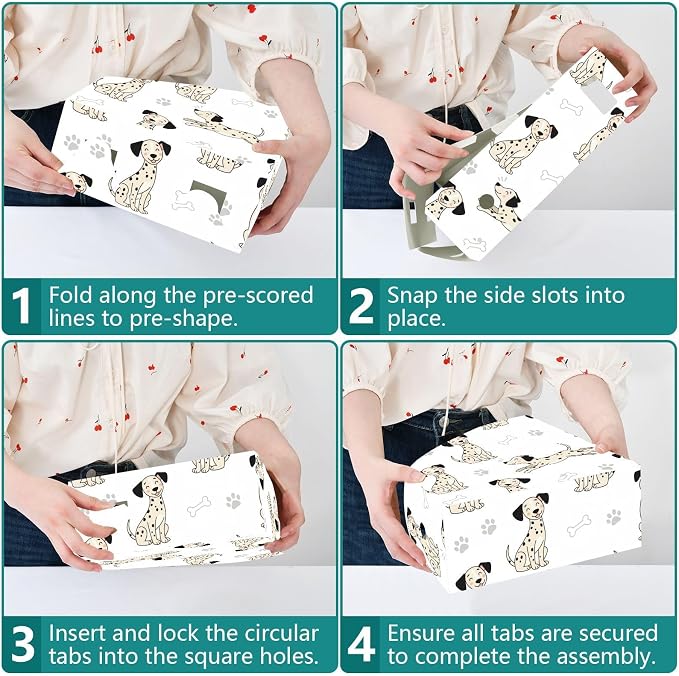 1 Fold along the pre-scored lines to pre-shape.

2 Snap the side slots into place.

3 Insert and lock the circular tabs into the square holes.

4 Ensure all tabs are secured to complete the assembly.