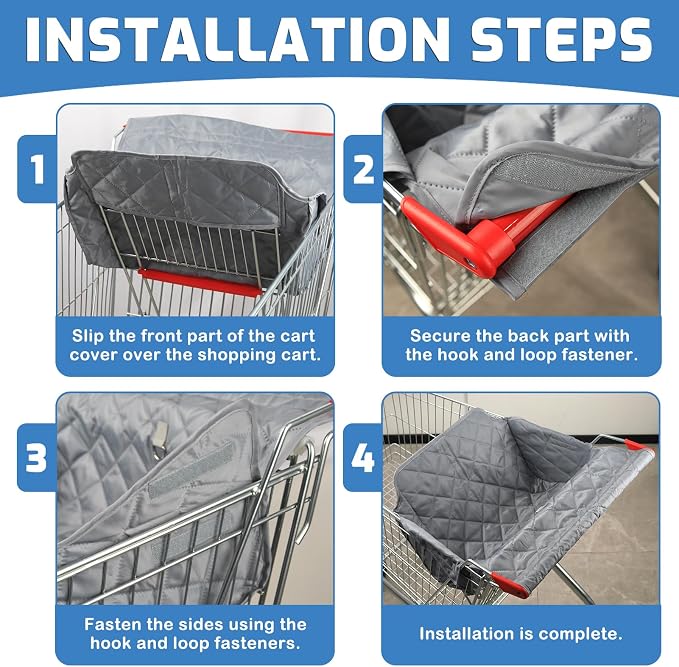 INSTALLATION STEPS

1

Slip the front part of the cart cover over the shopping cart.

2

Secure the back part with the hook and loop fastener.

3

Fasten the sides using the hook and loop fasteners.

4

Installation is complete.