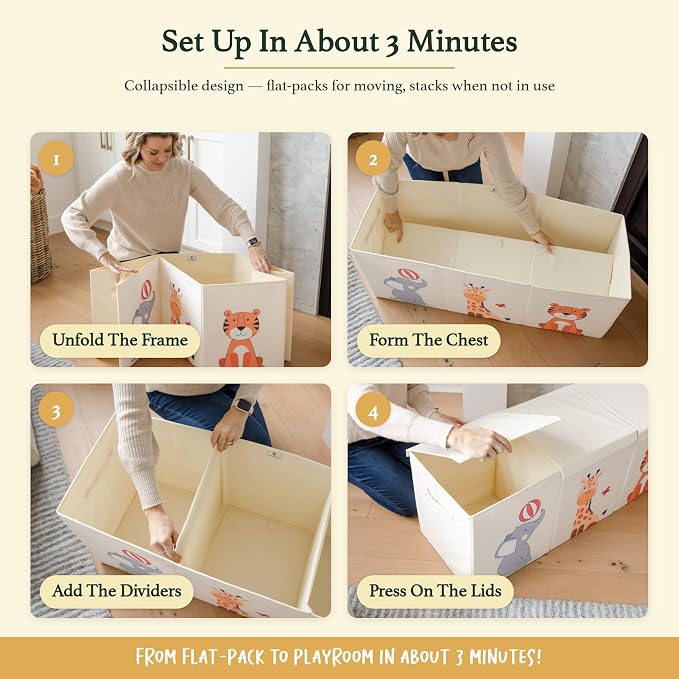 Set Up In About 3 Minutes

Collapsible design — flat-packs for moving, stacks when not in use

1

Unfold The Frame

2

Form The Chest

3

Add The Dividers

4

Press On The Lids

FROM FLAT-PACK TO PLAYROOM IN ABOUT 3 MINUTES!