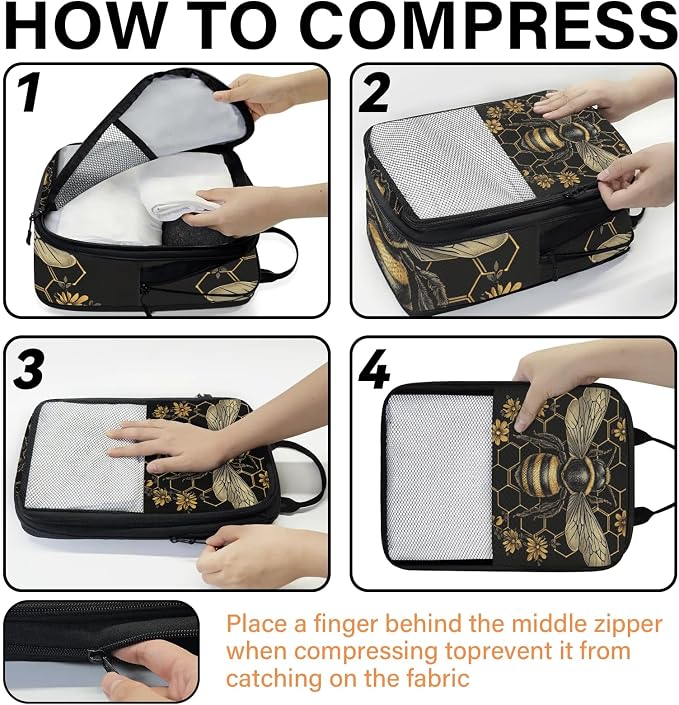 HOW TO COMPRESS

1

2

3

4

Place a finger behind the middle zipper when compressing toprevent it from catching on the fabric