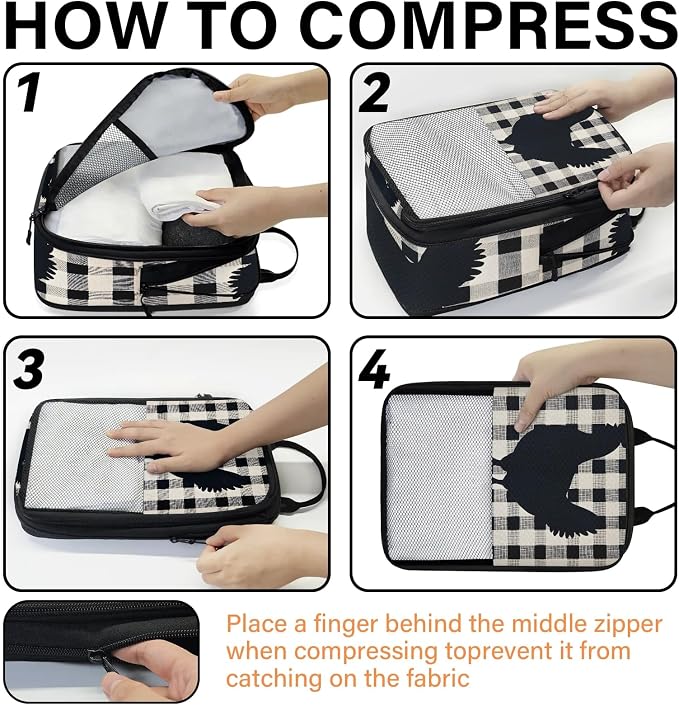 HOW TO COMPRESS

1

2

3

4

Place a finger behind the middle zipper when compressing toprevent it from catching on the fabric