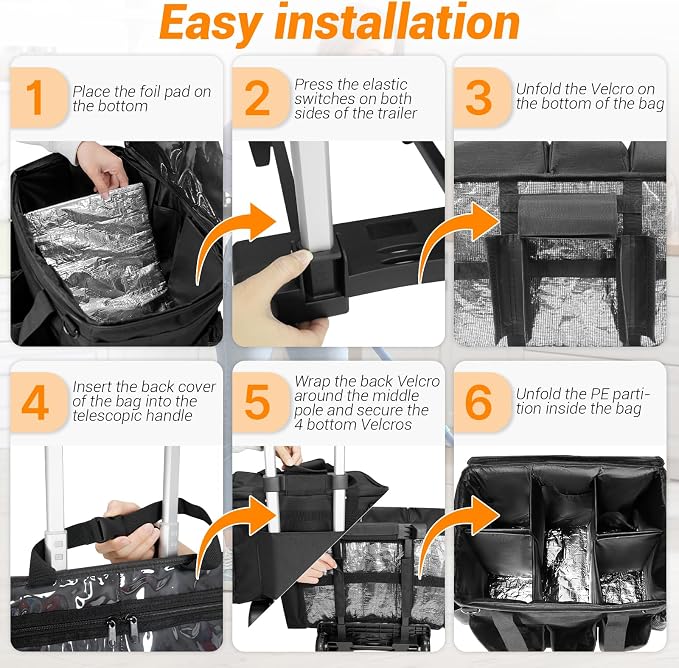 Easy installation

1 Place the foil pad on the bottom

2 Press the elastic switches on both sides of the trailer

3 Unfold the Velcro on the bottom of the bag

4 Insert the back cover of the bag into the telescopic handle

5 Wrap the back Velcro around the middle pole and secure the 4 bottom Velcros

6 Unfold the PE partition inside the bag