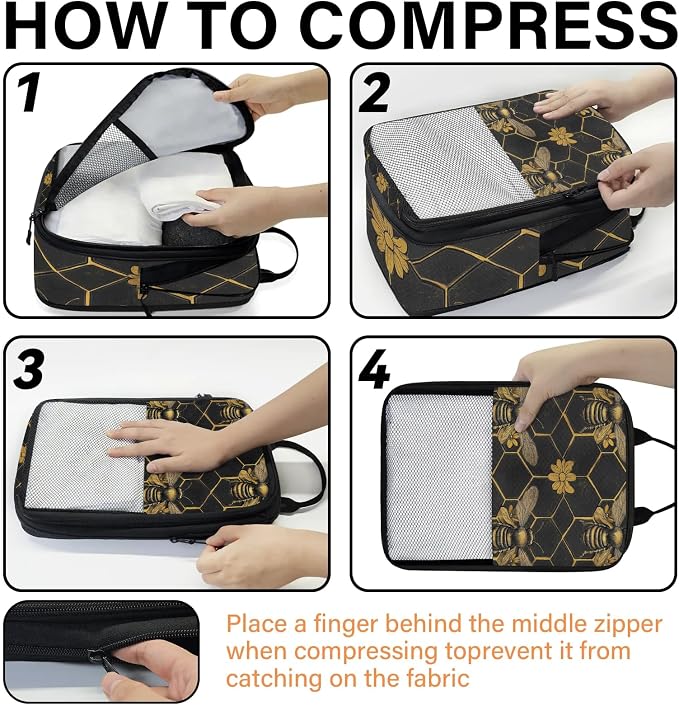 HOW TO COMPRESS

1

2

3

4

Place a finger behind the middle zipper when compressing toprevent it from catching on the fabric