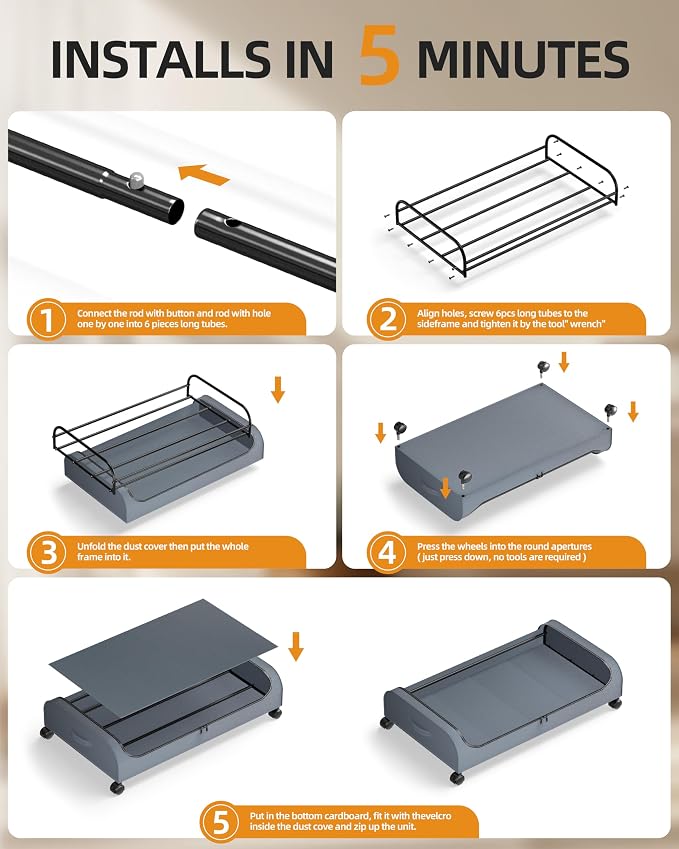 INSTALLS IN 5 MINUTES

1 Connect the rod with button and rod with hole one by one into 6 pieces long tubes.

2 Align holes, screw 6pcs long tubes to the sideframe and tighten it by the tool" wrench"

3 Unfold the dust cover then put the whole frame into it.

4 Press the wheels into the round apertures ( just press down, no tools are required )

5 Put in the bottom cardboard, fit it with thevelcro inside the dust cove and zip up the unit.