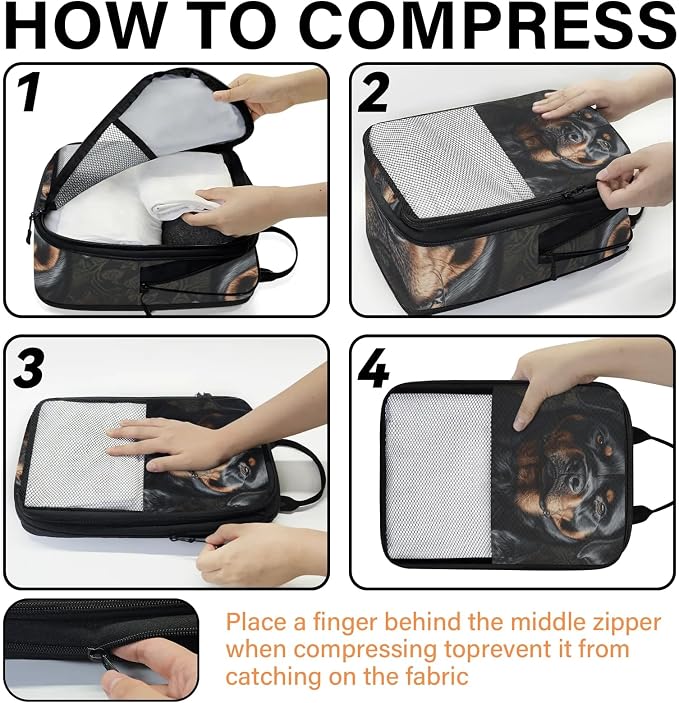 HOW TO COMPRESS

1

2

3

4

Place a finger behind the middle zipper when compressing toprevent it from catching on the fabric