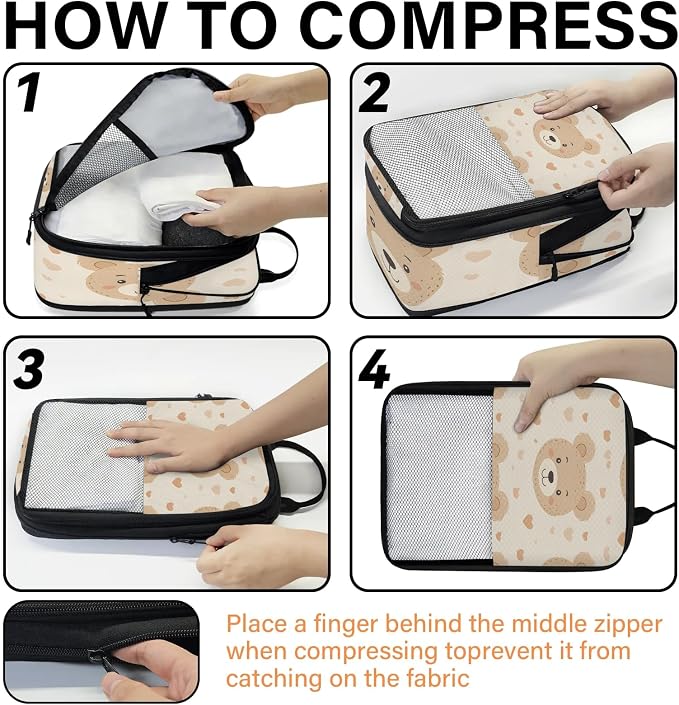 HOW TO COMPRESS

1

2

3

4

Place a finger behind the middle zipper when compressing toprevent it from catching on the fabric