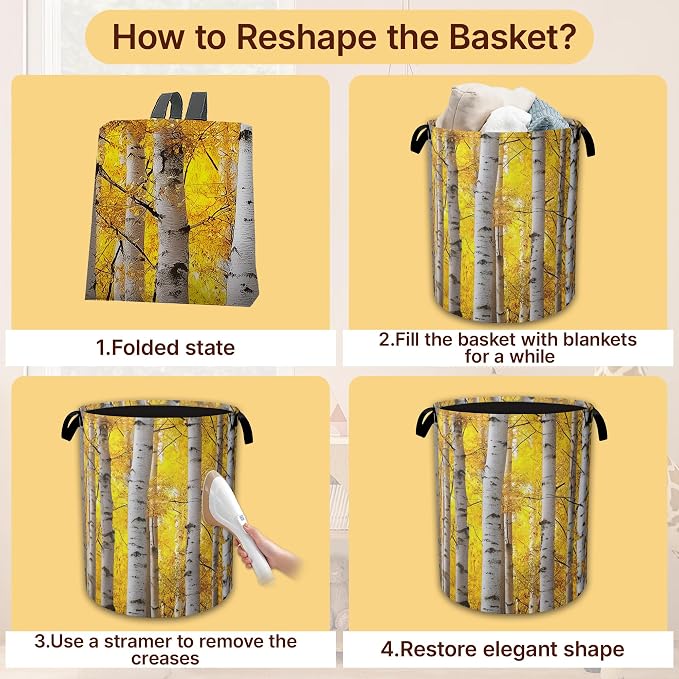 How to Reshape the Basket?

1.Folded state

2.Fill the basket with blankets for a while

3.Use a stramer to remove the creases

4.Restore elegant shape