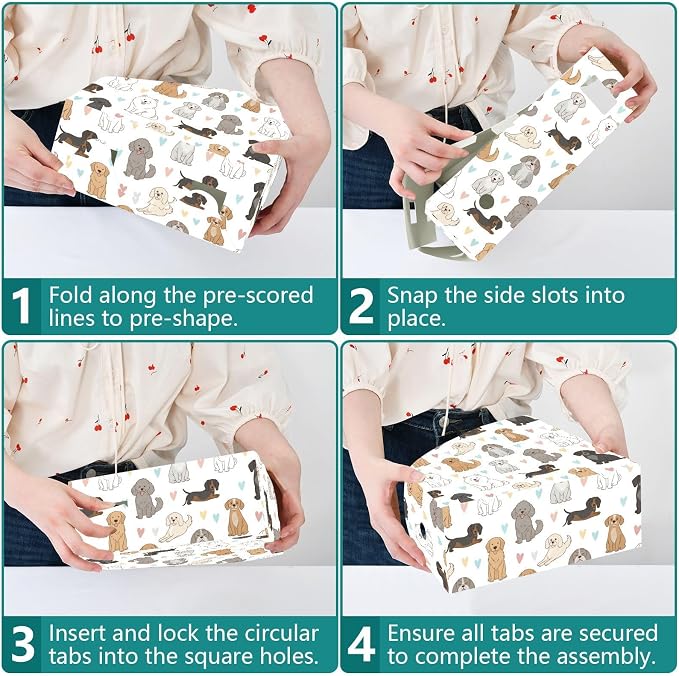 1 Fold along the pre-scored lines to pre-shape.

2 Snap the side slots into place.

3 Insert and lock the circular tabs into the square holes.

4 Ensure all tabs are secured to complete the assembly.