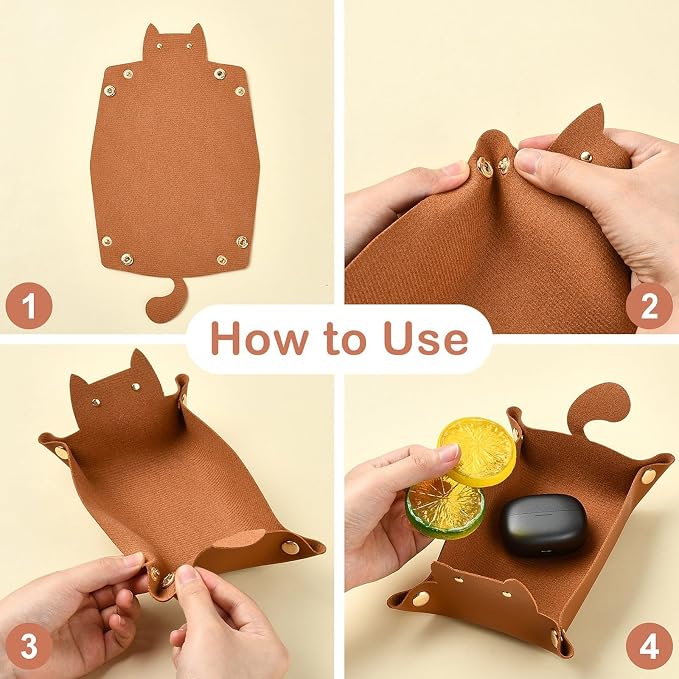 1

2

How to Use

3

4