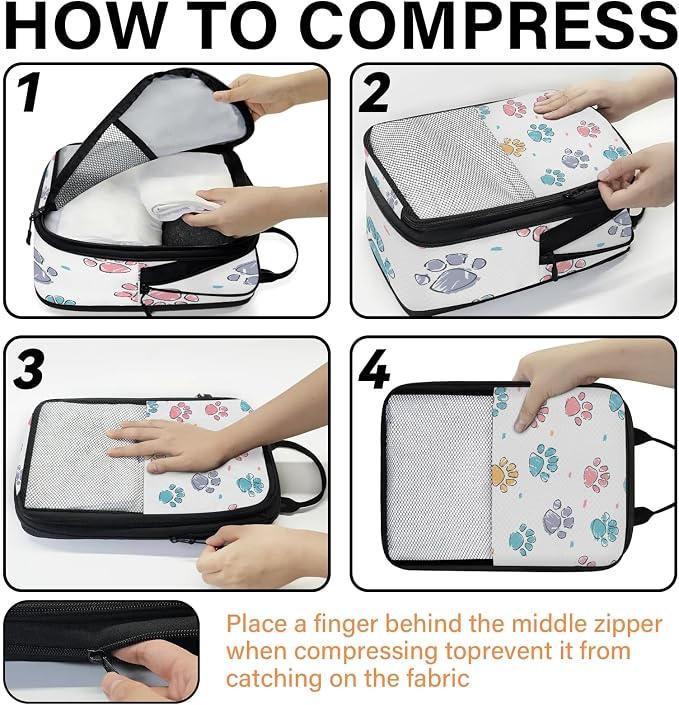 HOW TO COMPRESS

1

2

3

4

Place a finger behind the middle zipper when compressing toprevent it from catching on the fabric