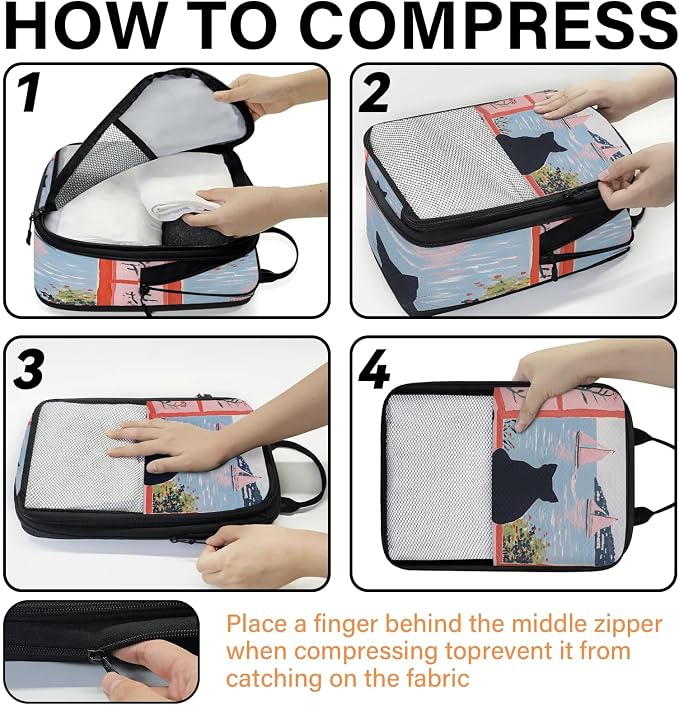 HOW TO COMPRESS

1

2

3

4

Place a finger behind the middle zipper when compressing toprevent it from catching on the fabric