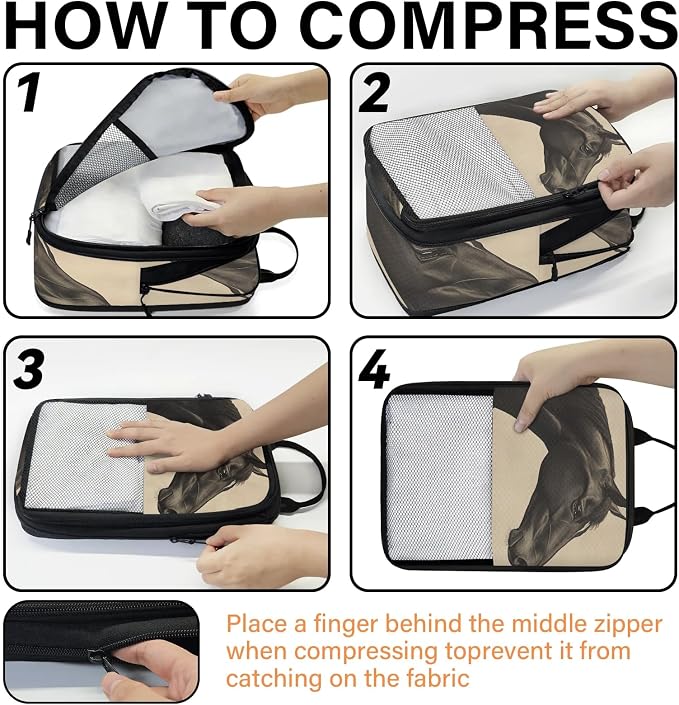 HOW TO COMPRESS

1

2

3

4

Place a finger behind the middle zipper when compressing toprevent it from catching on the fabric