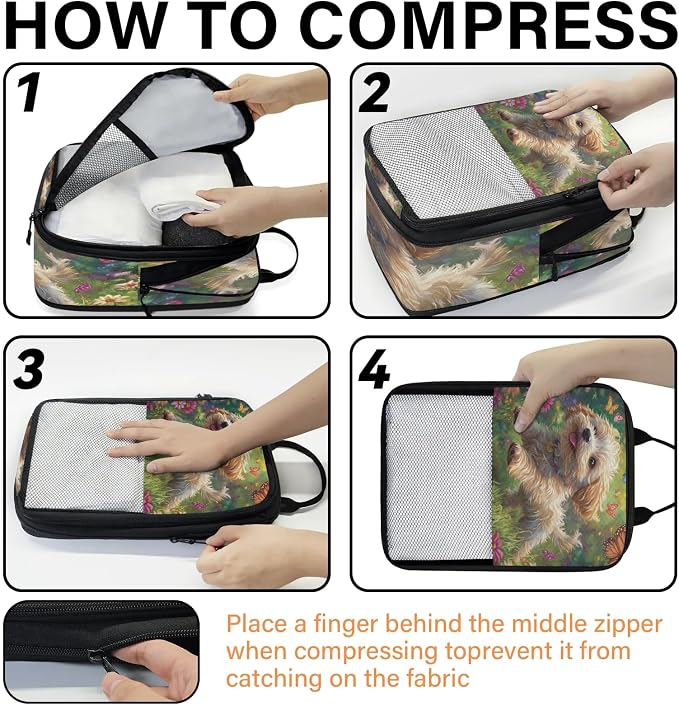 HOW TO COMPRESS

1

2

3

4

Place a finger behind the middle zipper when compressing toprevent it from catching on the fabric