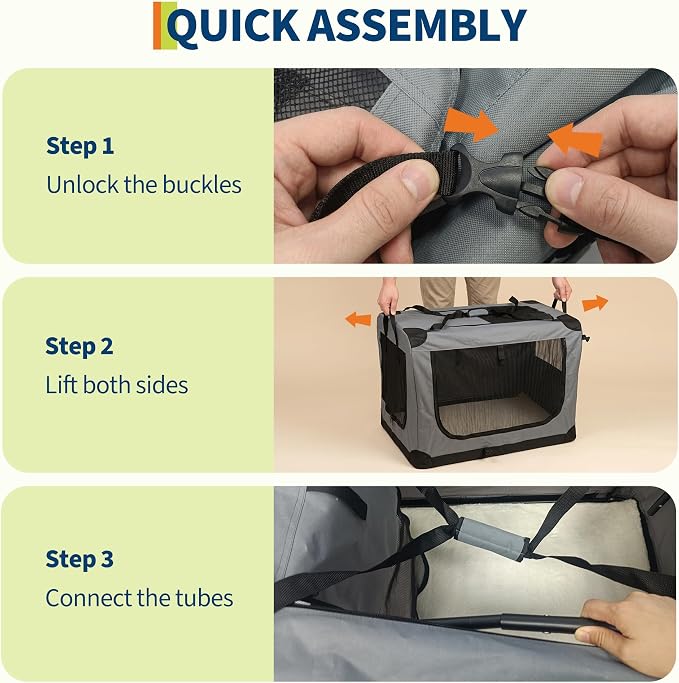 QUICK ASSEMBLY

Step 1
Unlock the buckles

Step 2
Lift both sides

Step 3
Connect the tubes