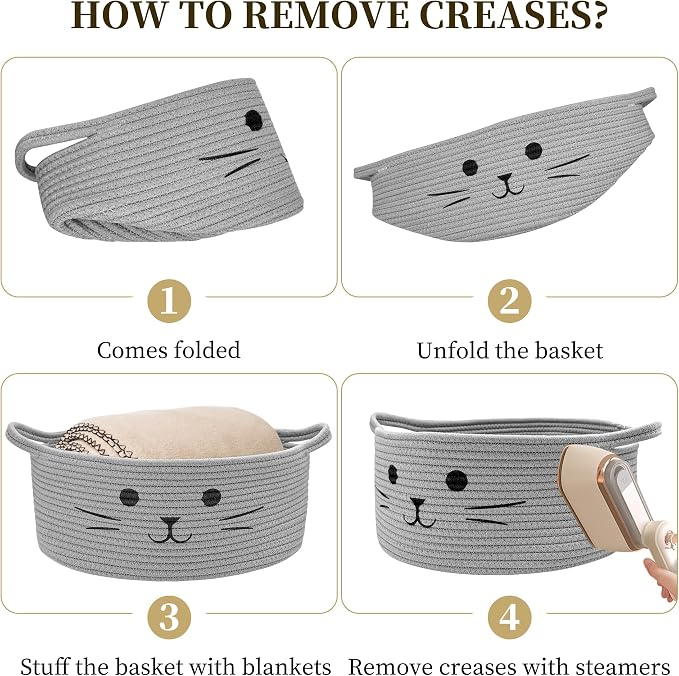 HOW TO REMOVE CREASES?

1

Comes folded

2

Unfold the basket

3

Stuff the basket with blankets

4

Remove creases with steamers