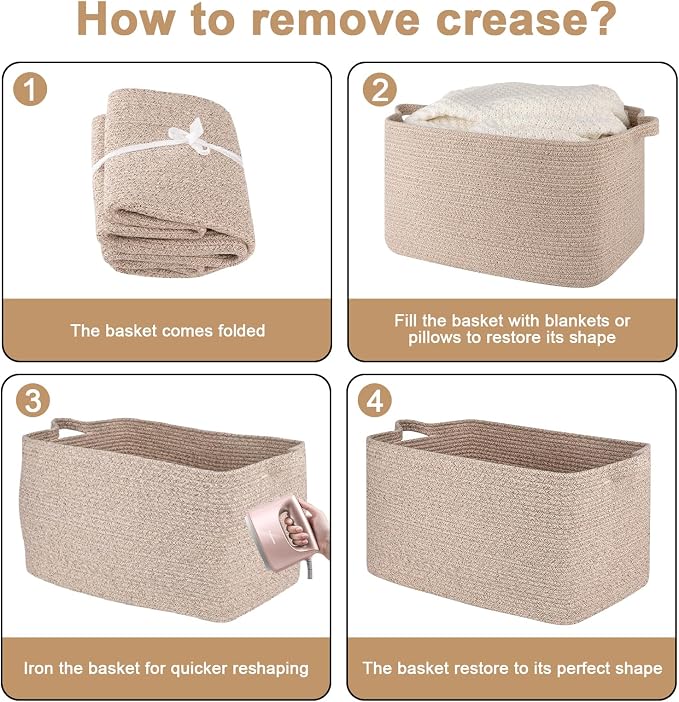 How to remove crease?

1

The basket comes folded

2

Fill the basket with blankets or pillows to restore its shape

3

Iron the basket for quicker reshaping

4

The basket restore to its perfect shape