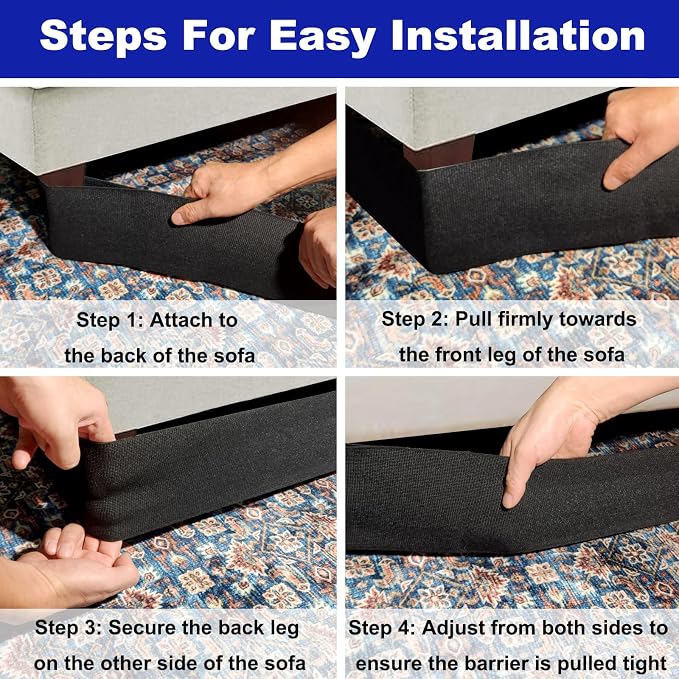 Steps For Easy Installation

Step 1: Attach to the back of the sofa

Step 2: Pull firmly towards the front leg of the sofa

Step 3: Secure the back leg on the other side of the sofa

Step 4: Adjust from both sides to ensure the barrier is pulled tight