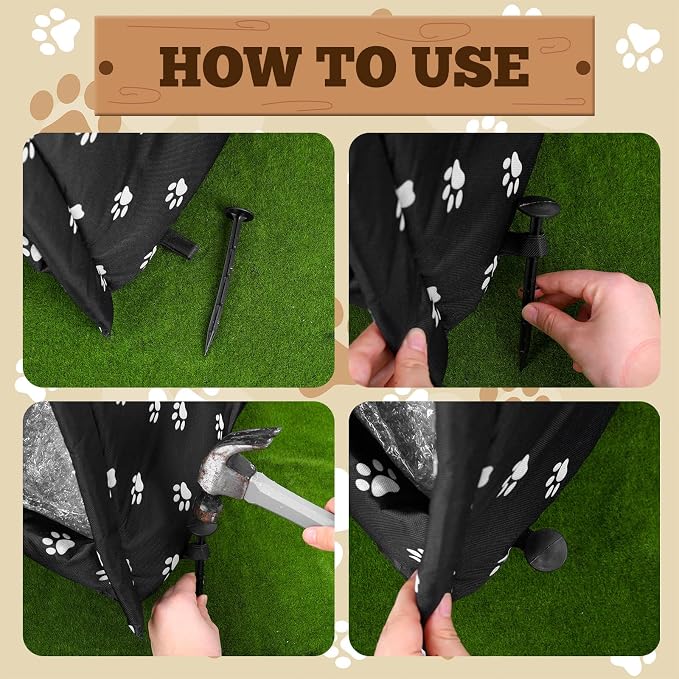 HOW TO USE