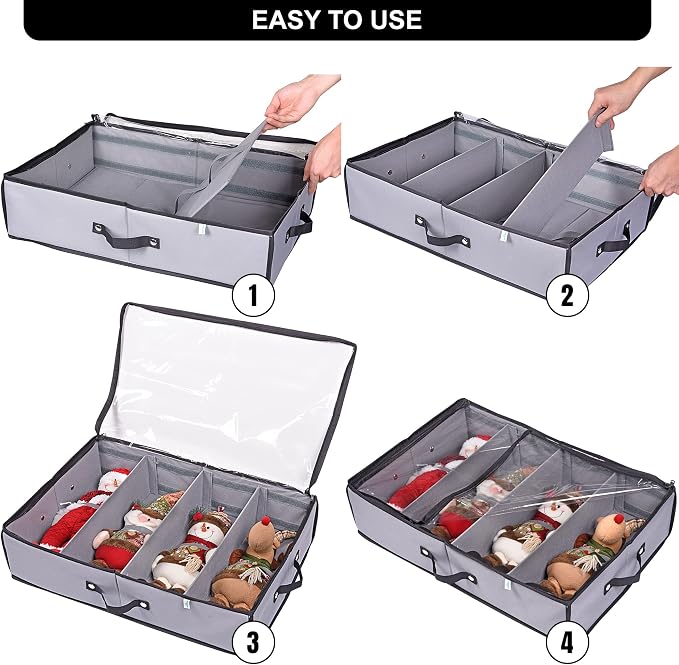 EASY TO USE

1

2

3

4