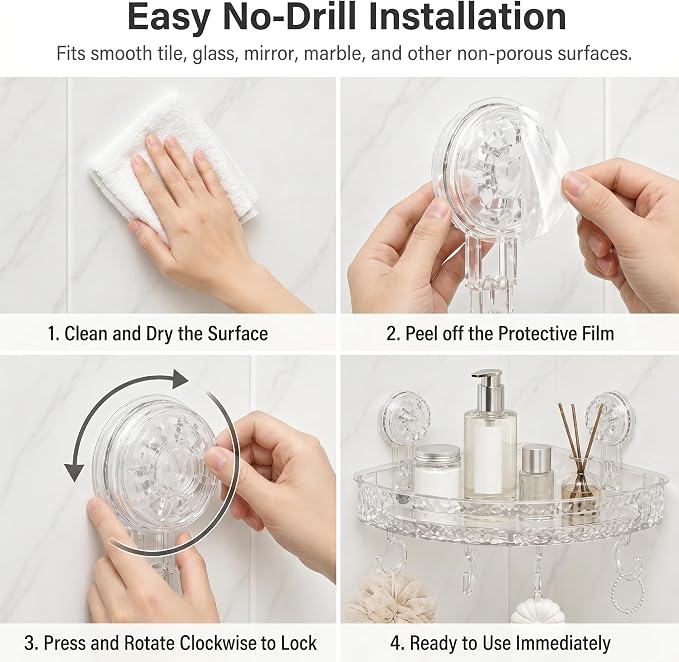 Easy No-Drill Installation

Fits smooth tile, glass, mirror, marble, and other non-porous surfaces.

1. Clean and Dry the Surface

2. Peel off the Protective Film

3. Press and Rotate Clockwise to Lock

4. Ready to Use Immediately