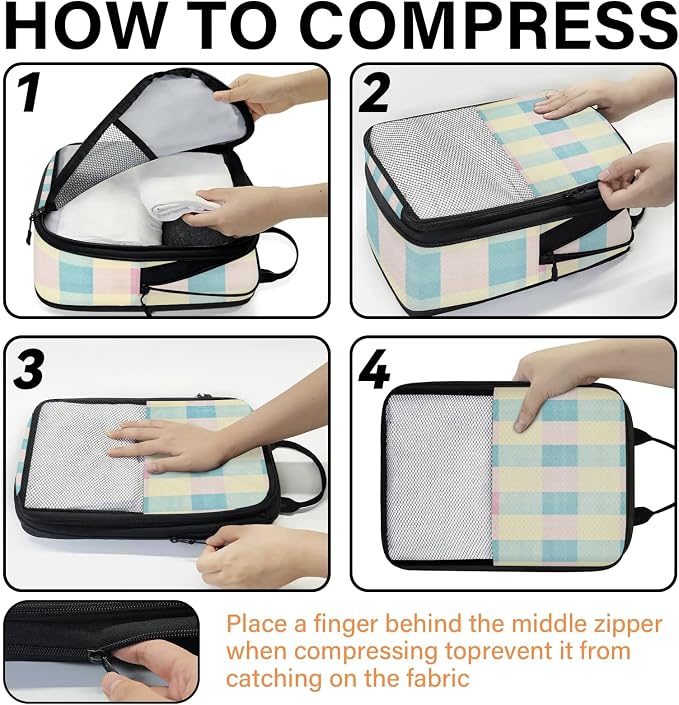 HOW TO COMPRESS

1

2

3

4

Place a finger behind the middle zipper when compressing toprevent it from catching on the fabric