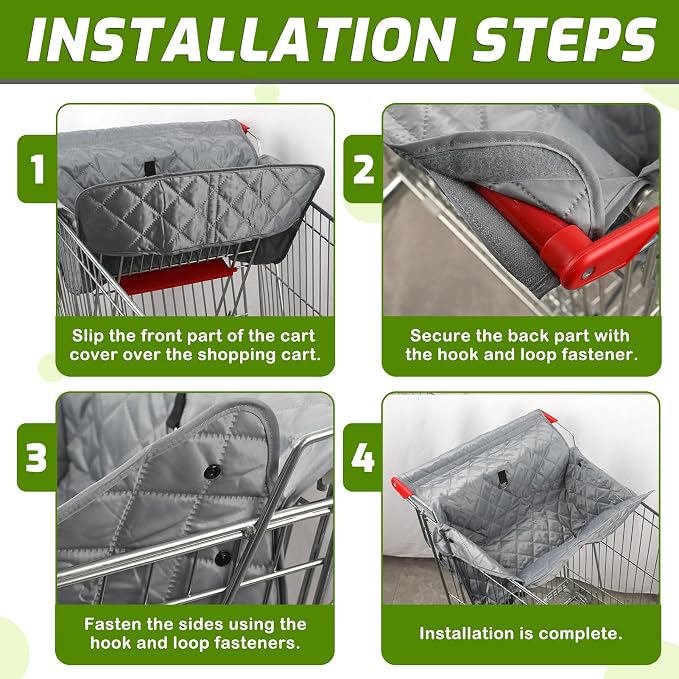 INSTALLATION STEPS

1

Slip the front part of the cart cover over the shopping cart.

2

Secure the back part with the hook and loop fastener.

3

Fasten the sides using the hook and loop fasteners.

4

Installation is complete.