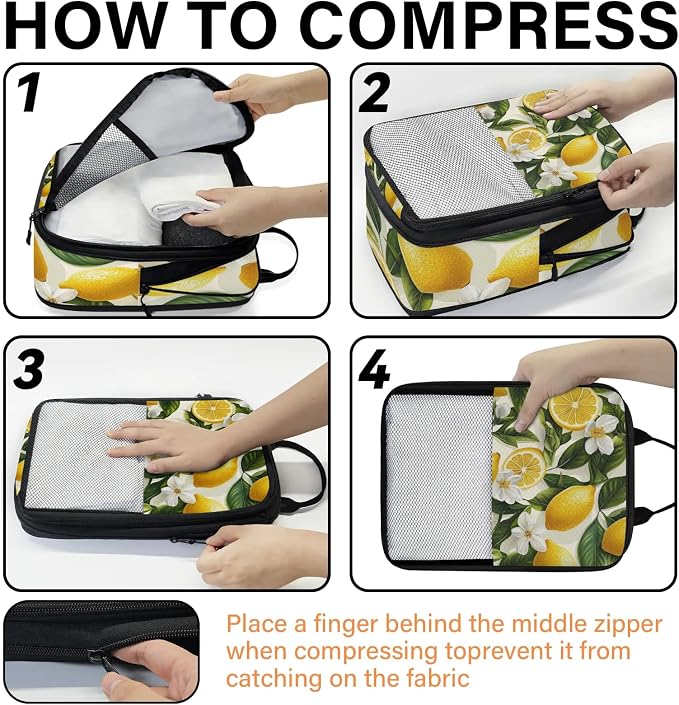 HOW TO COMPRESS

1

2

3

4

Place a finger behind the middle zipper when compressing toprevent it from catching on the fabric